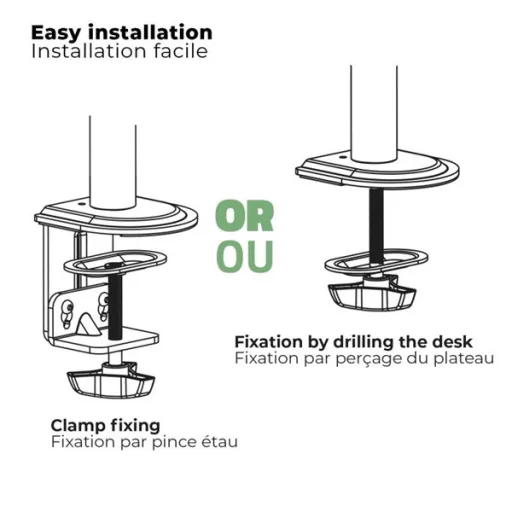 Easy installation
Installation facile

OR
OU

Fixation by drilling the desk
Fixation par perçage du plateau

Clamp fixing
Fixation par pince étau